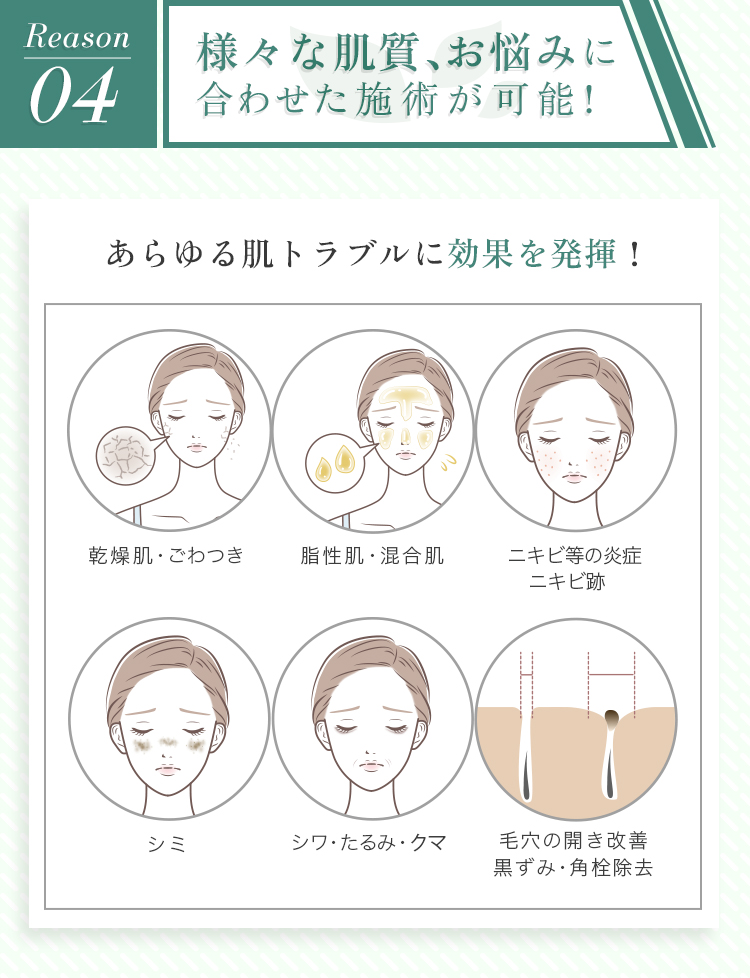 Reason
04

様々な肌質、お悩みに合わせた施術が可能！

あらゆる肌トラブルに効果を発揮！

乾燥肌・ごわつき

脂性肌・混合肌

ニキビ等の炎症
ニキビ跡

シミ

シワ・たるみ・クマ

毛穴の開き改善
黒ずみ・角栓除去